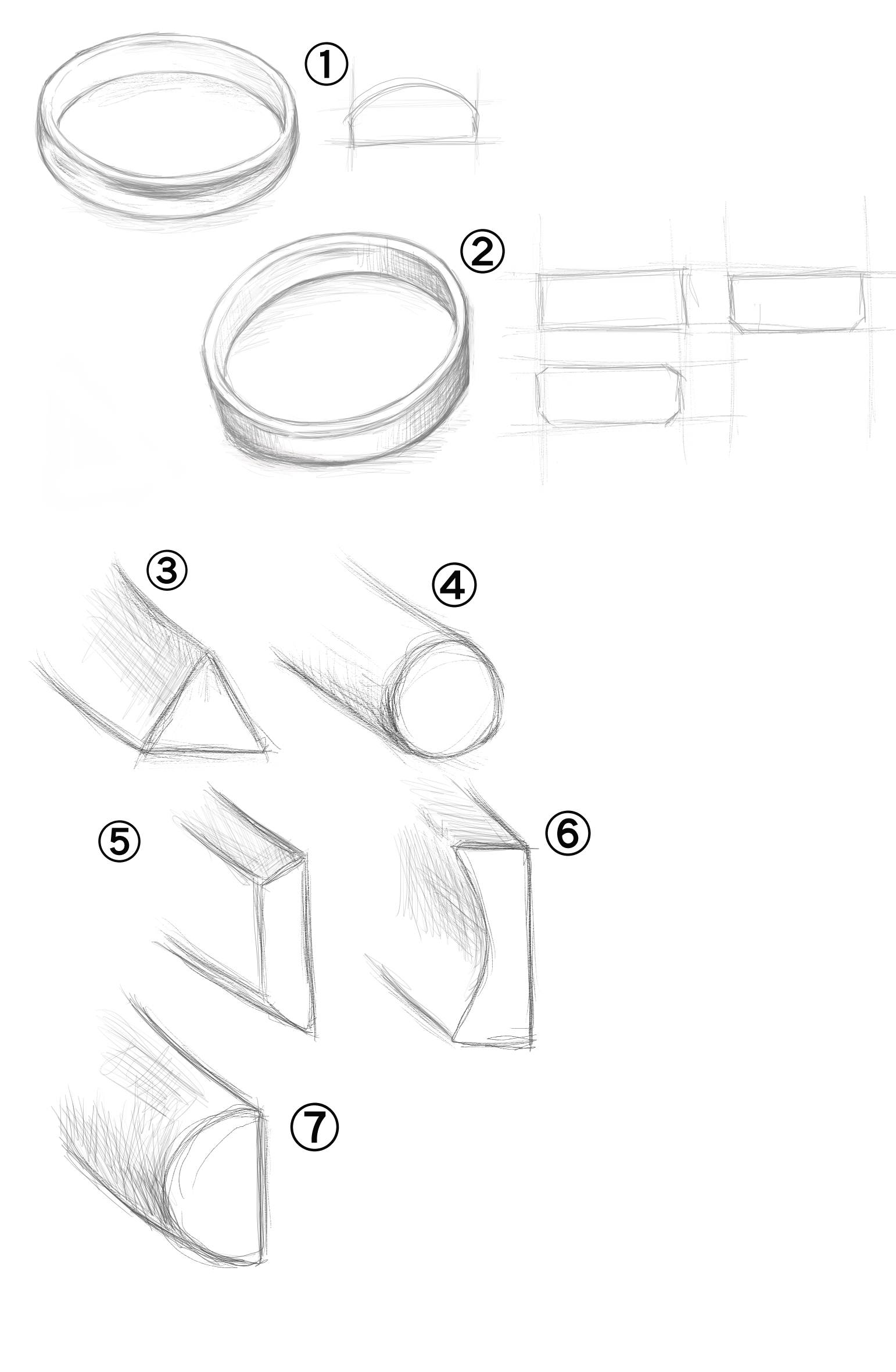 ①

②

③

④

⑤

⑥

⑦